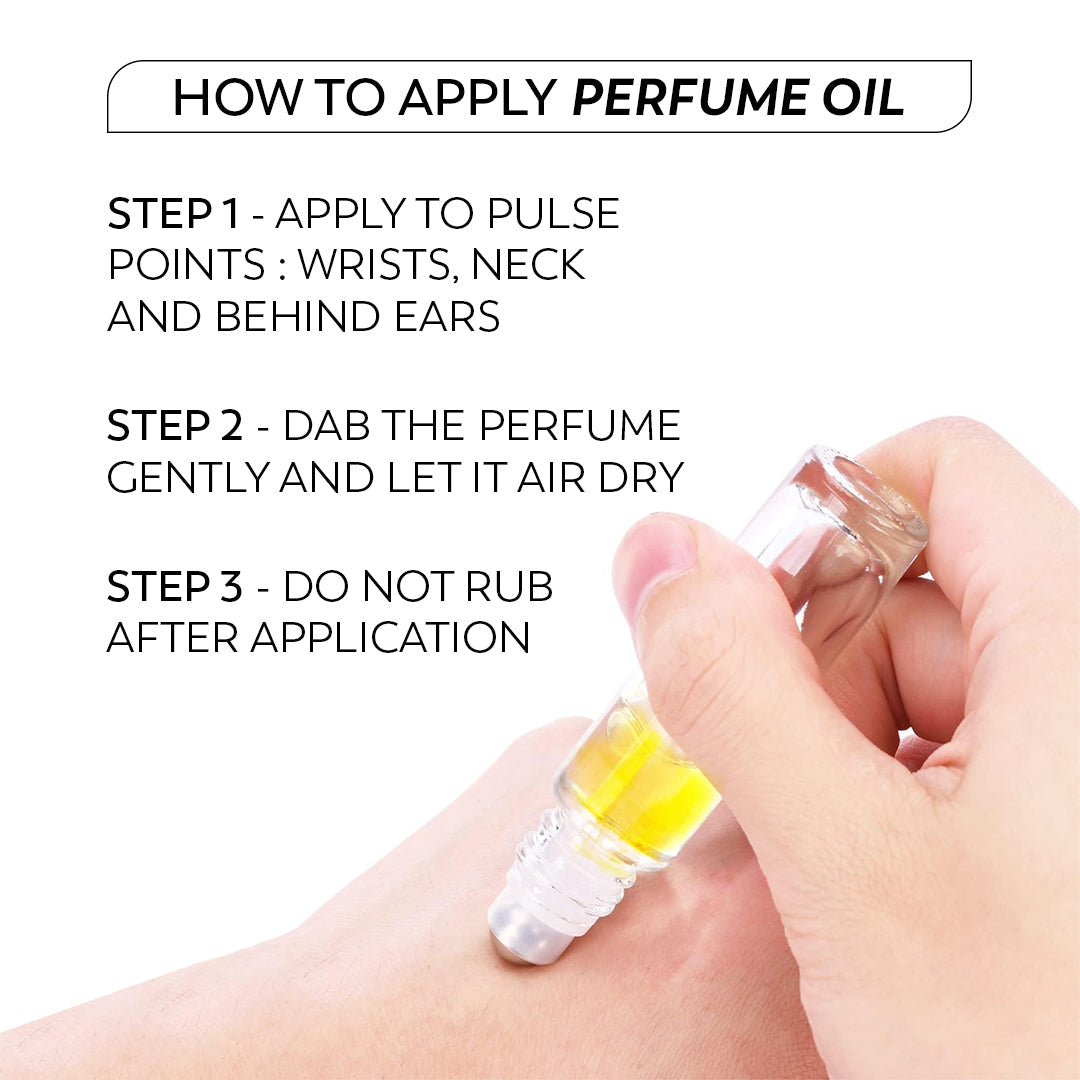 HOW TO APPLY PERFUME OIL

STEP 1 - APPLY TO PULSE POINTS : WRISTS, NECK AND BEHIND EARS

STEP 2 - DAB THE PERFUME GENTLY AND LET IT AIR DRY

STEP 3 - DO NOT RUB AFTER APPLICATION